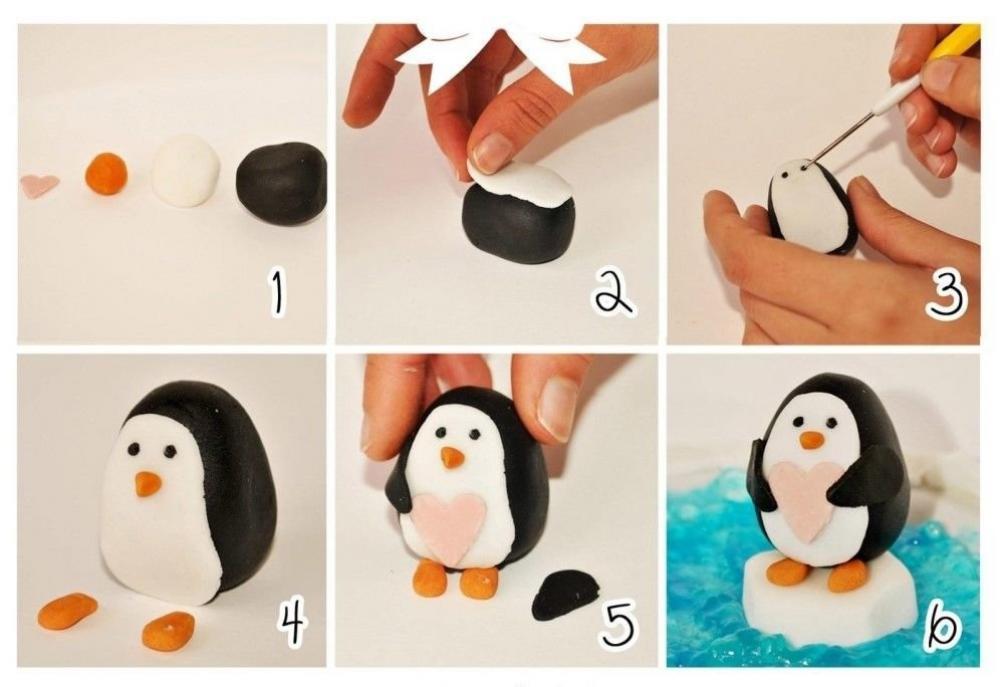 1

2

3

4

5

6