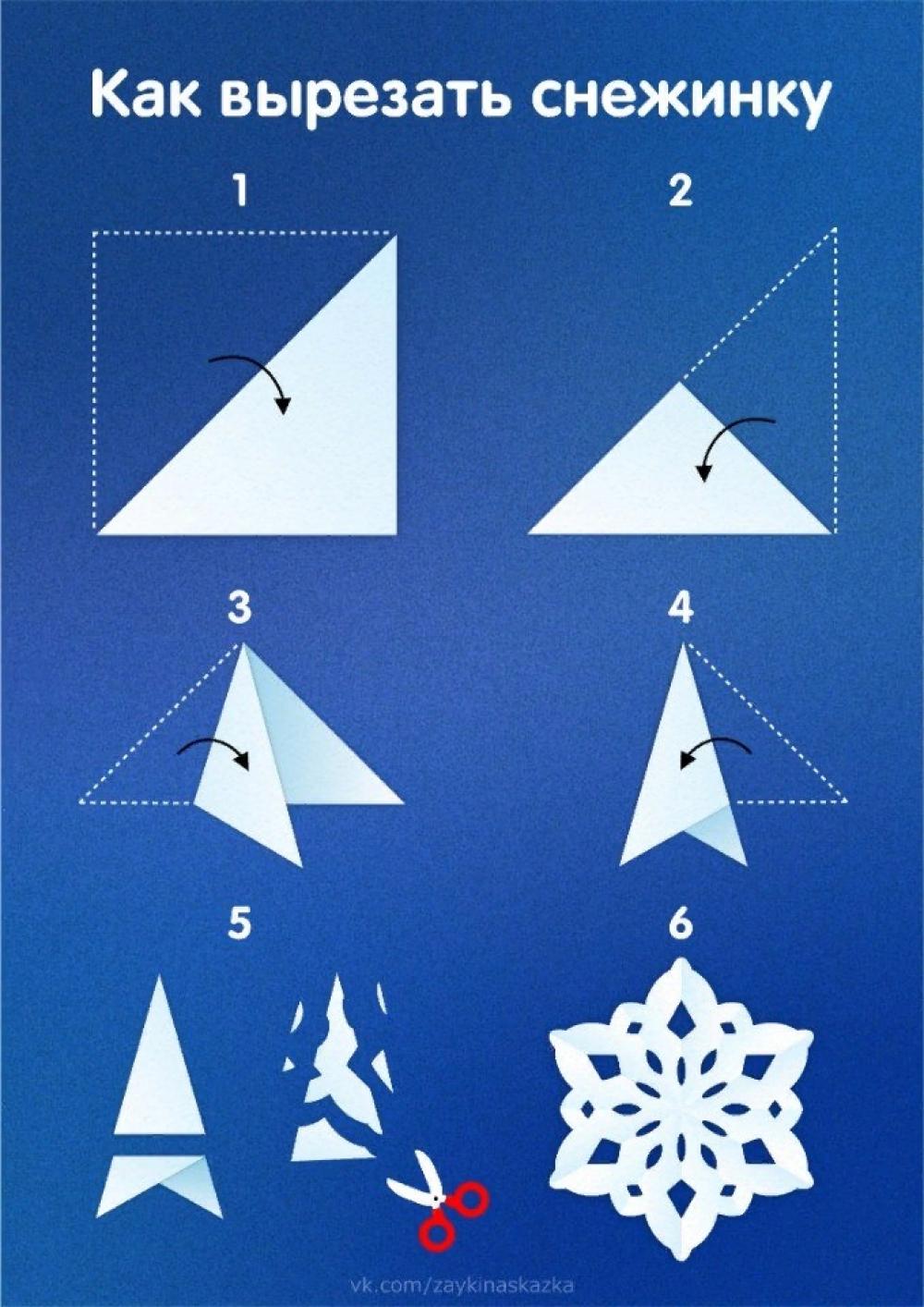 Как вырезать снежинку

1

2

3

4

5

6

vk.com/zaykinaskazka